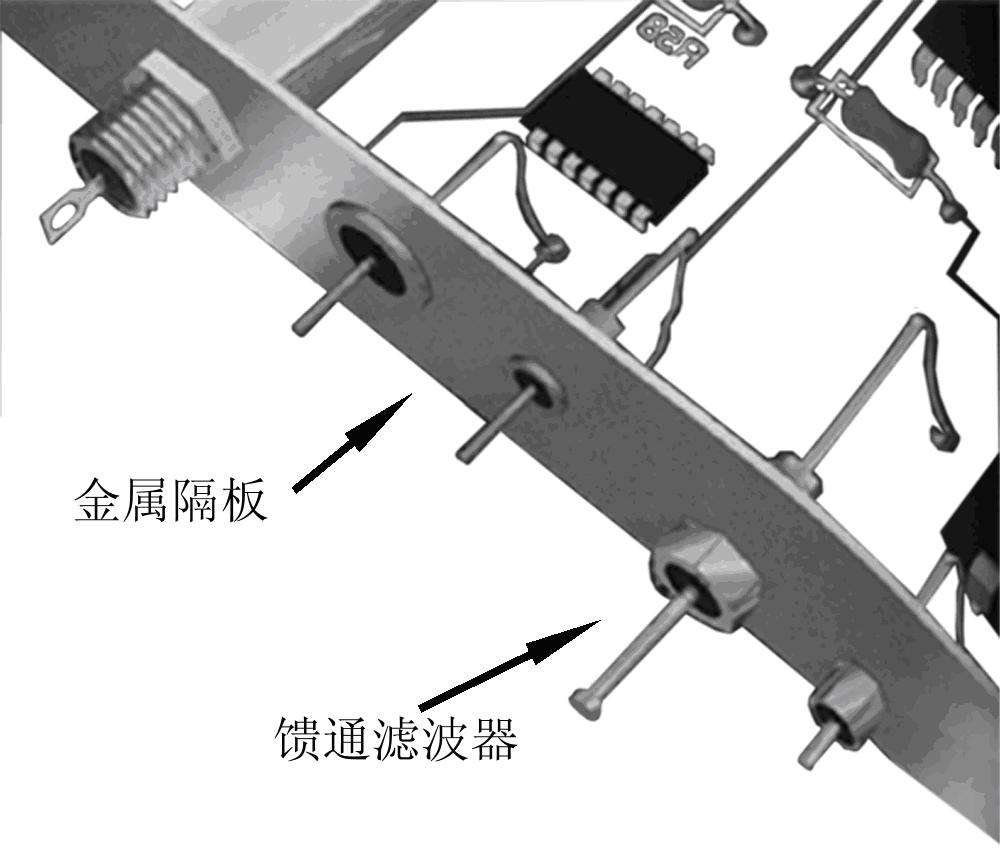 R58

金属隔板

馈通滤波器